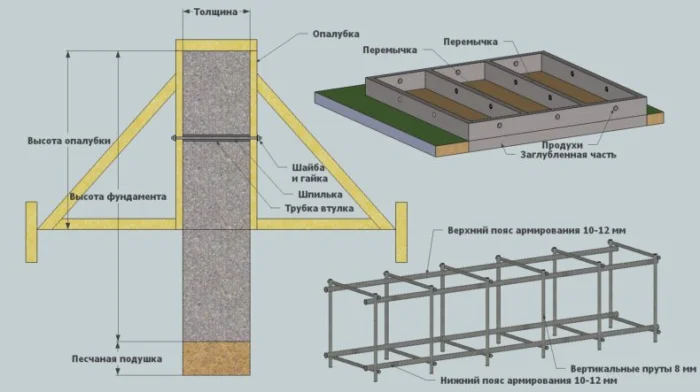 Толщина
Опалубка
Высота опалубки
Высота фундамента
Шайба и гайка
Шпилька
Трубка втулка
Песчаная подушка
Перемычка
Перемычка
Продухи
Заглубленная часть
Верхний пояс армирования 10-12 мм
Вертикальные пруты 8 мм
Нижний пояс армирования 10-12 мм