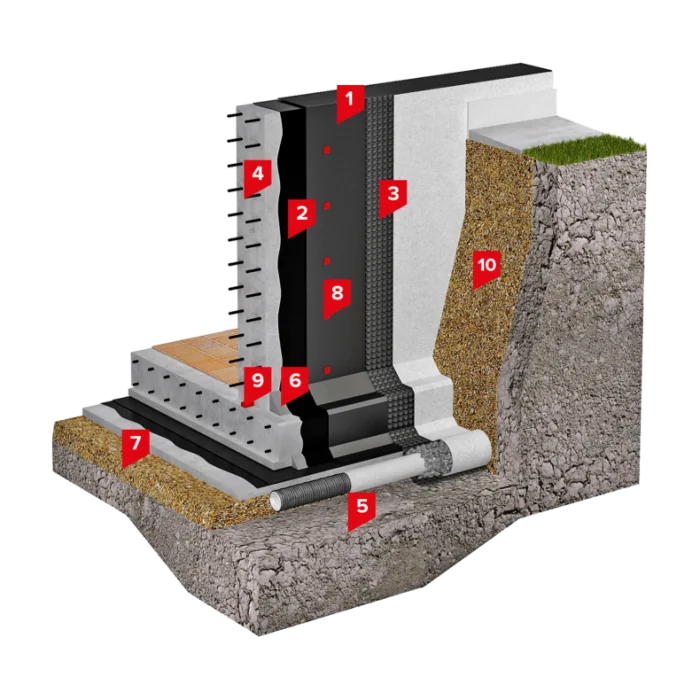 1
4
2
3
10
8
9
6
7
5