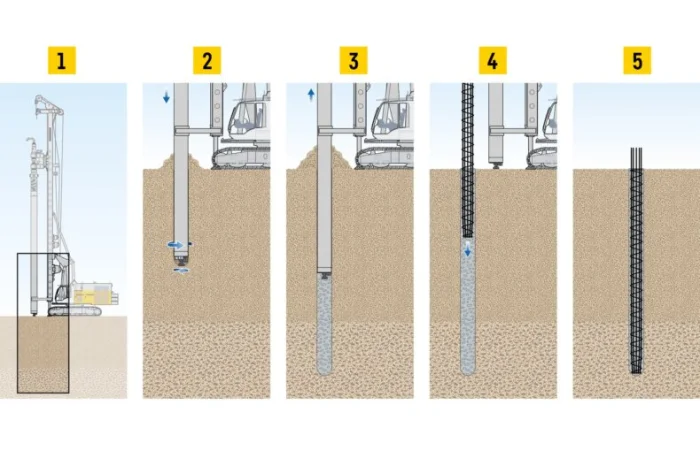 1

2

3

4

5