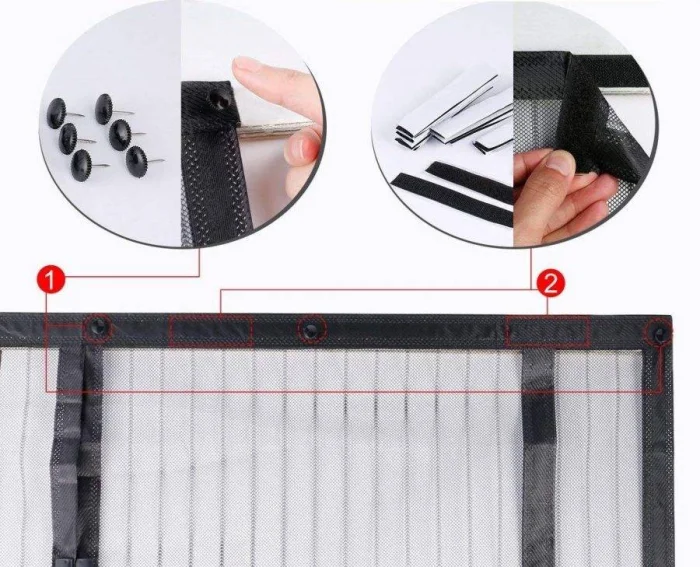 1
2