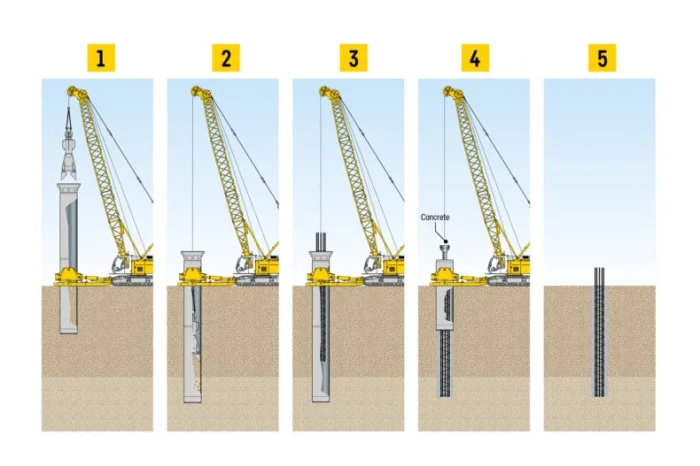 1

2

3

4

5

Concrete