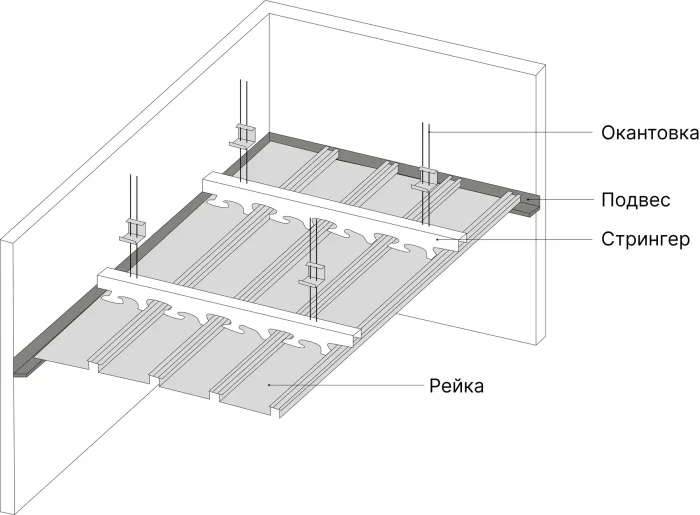 Окантовка
Подвес
Стрингер
Рейка